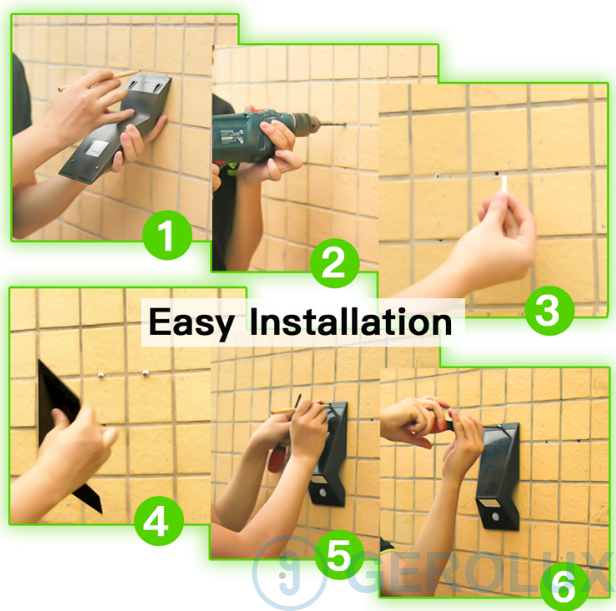 1

2

3

Easy Installation

4

5

6

GEROLUX